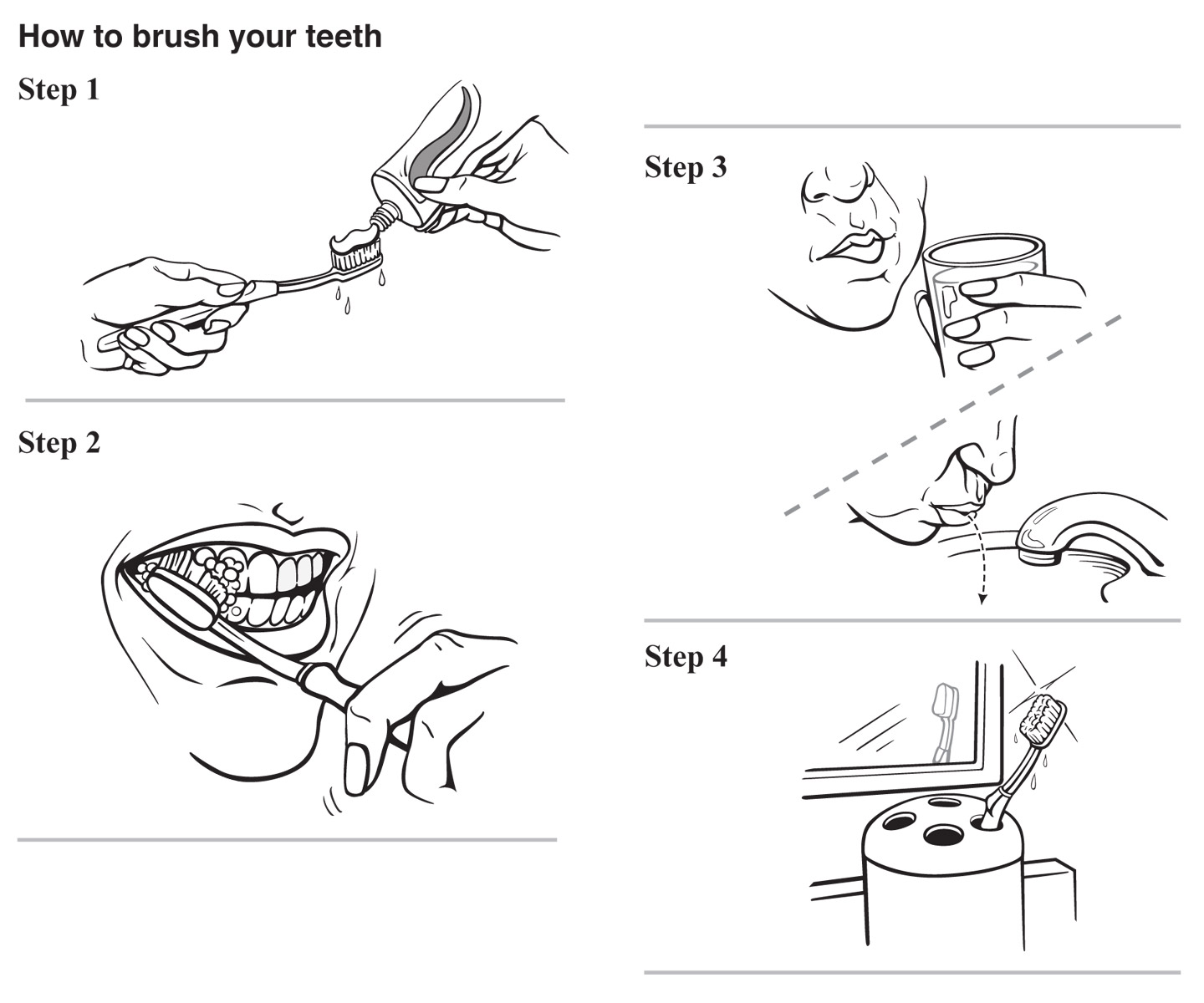 How to brush your teeth

Step 1

Step 2

Step 3

Step 4