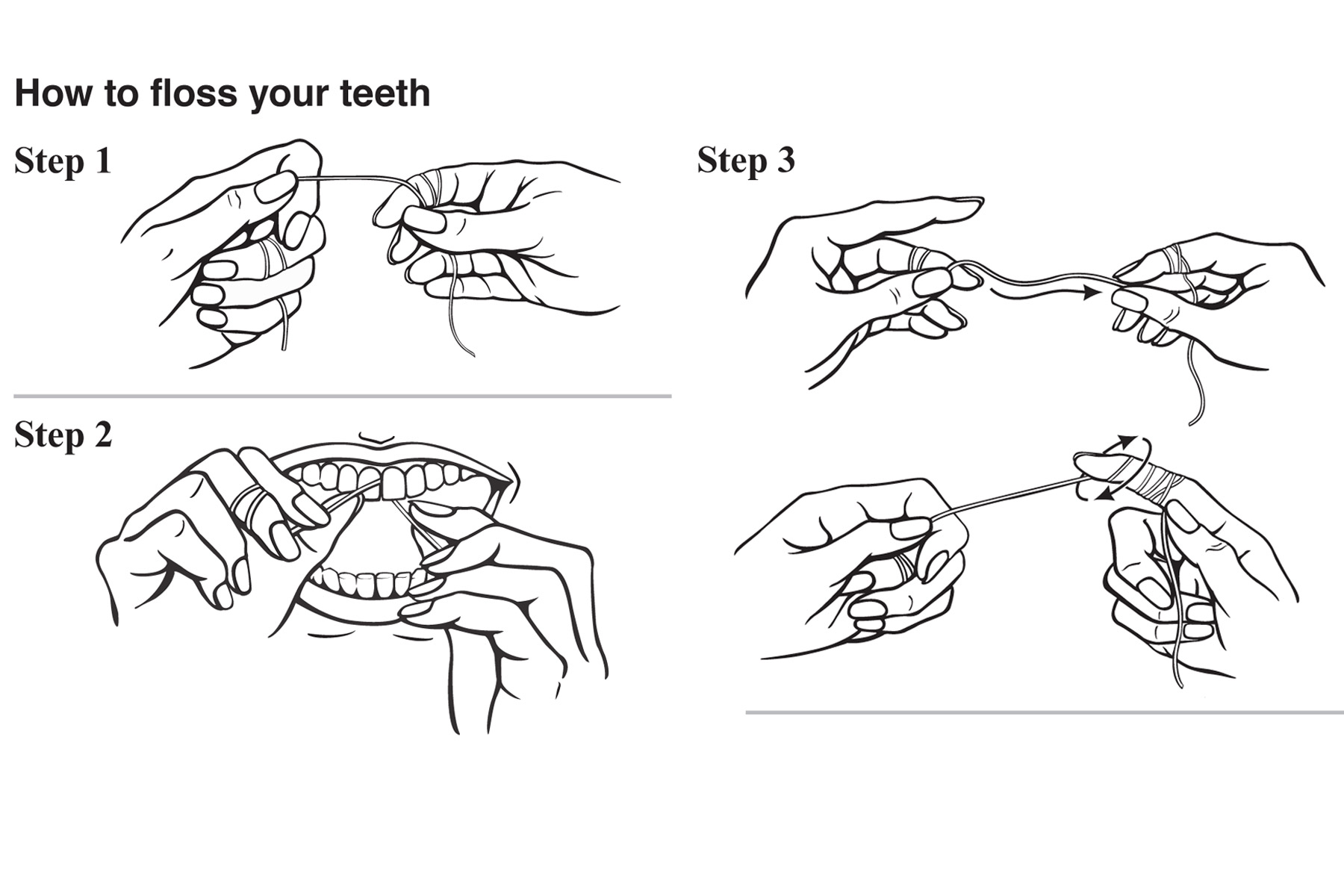 How to floss your teeth

Step 1

Step 2

Step 3