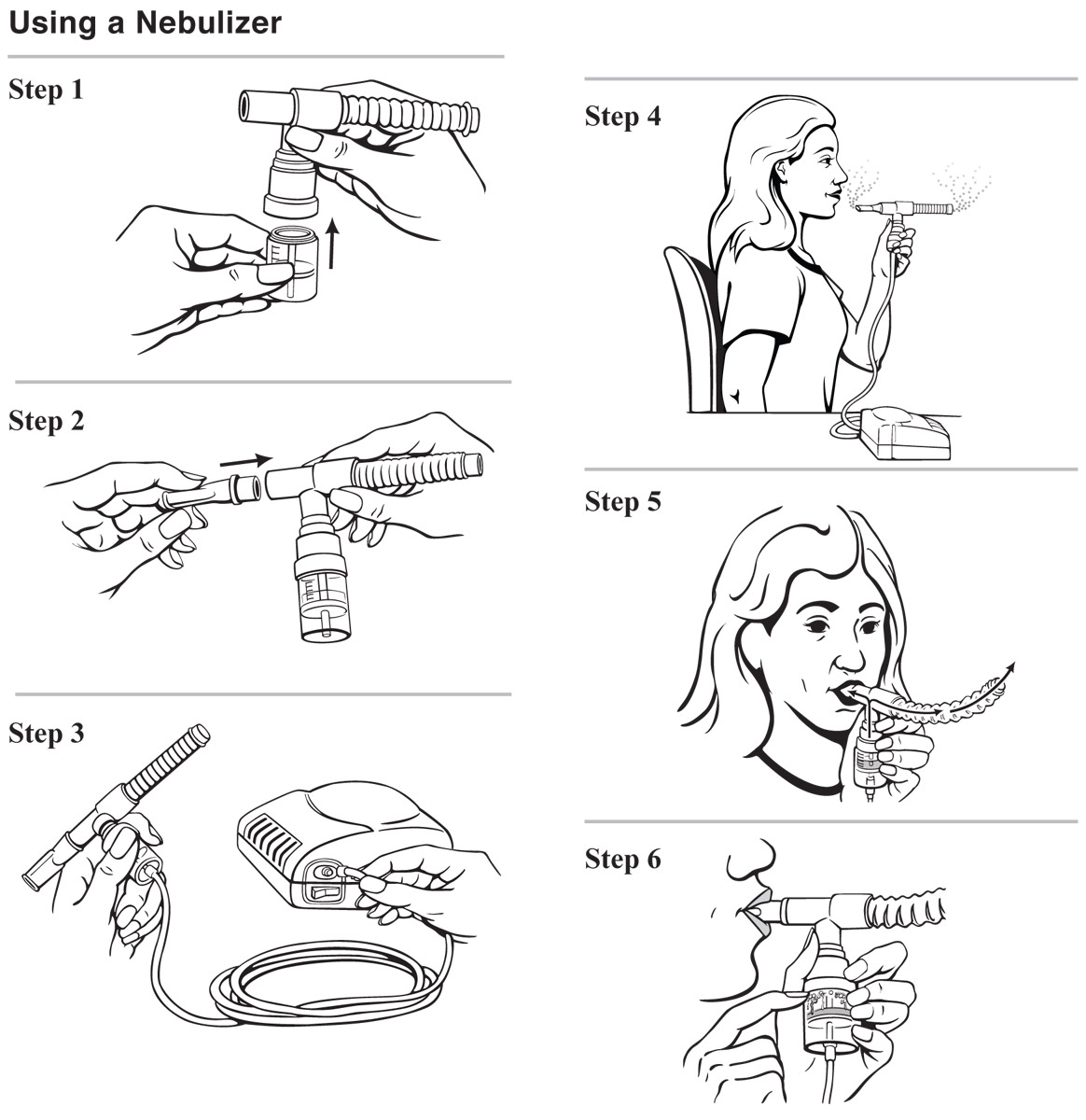 Using a Nebulizer

Step 1

Step 2

Step 3

Step 4

Step 5

Step 6