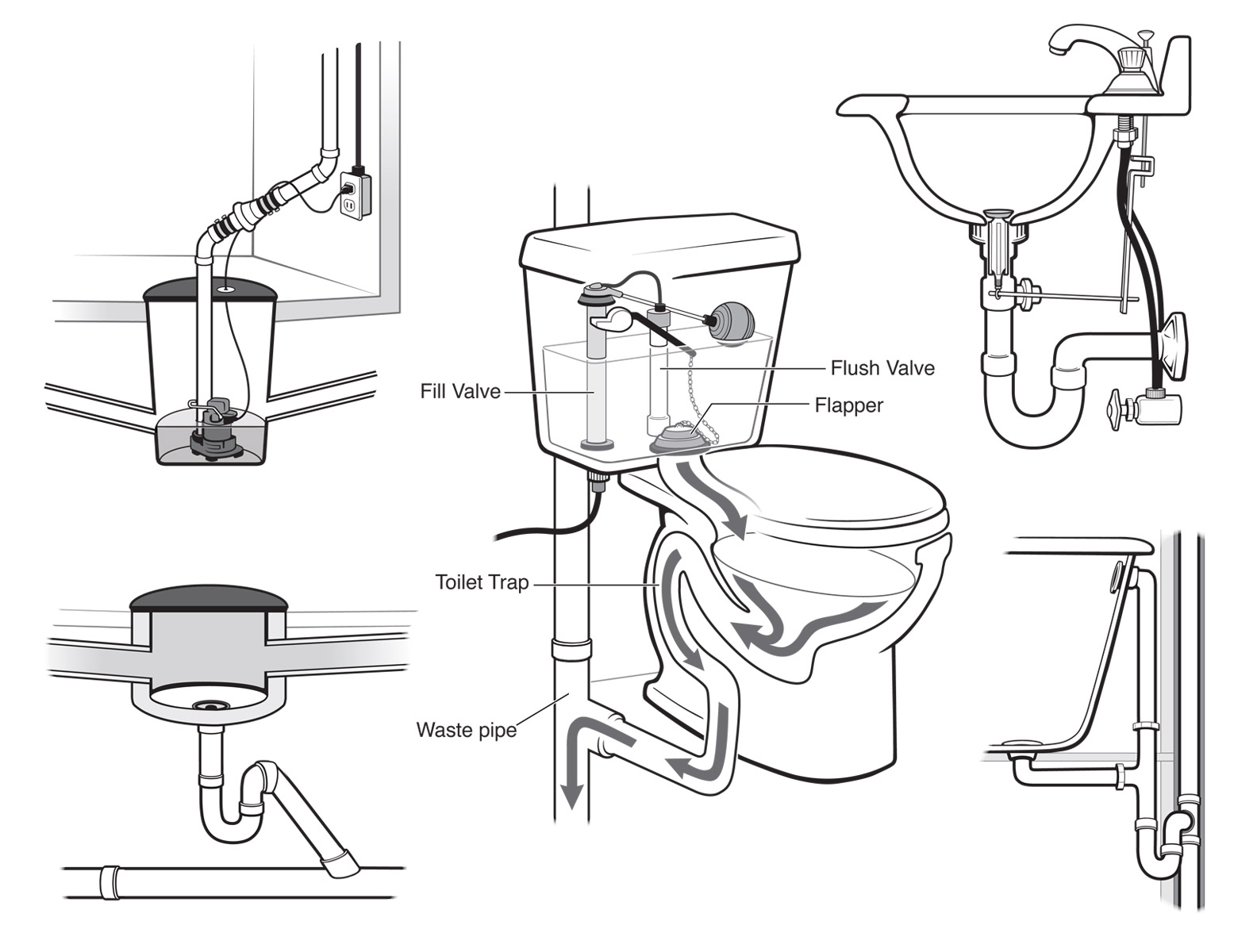 Flush Valve

Fill Valve

Flapper

Toilet Trap

Waste pipe